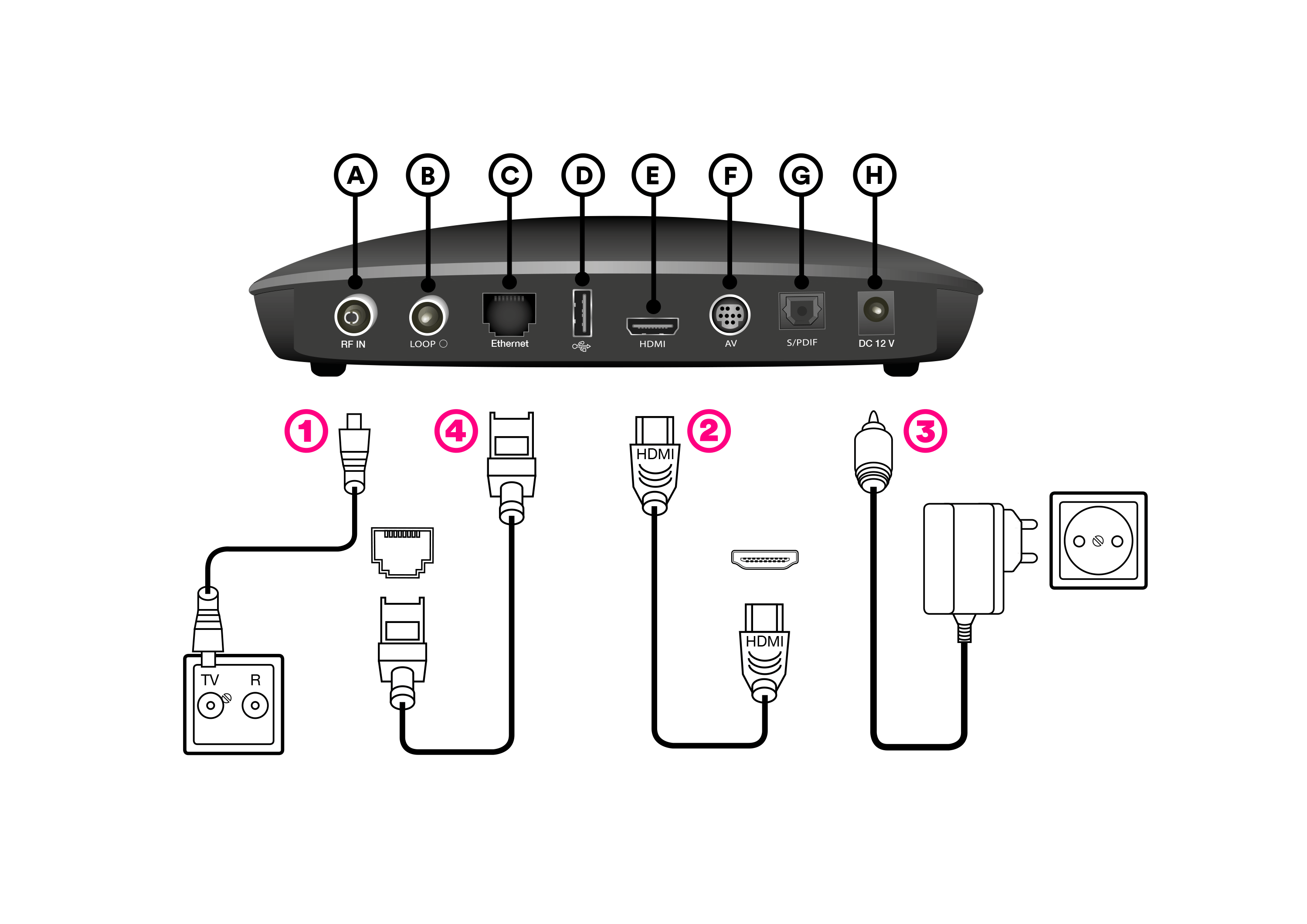 A B C D E F G H

RF IN LOOP Ethernet HDMI AV S/PDIF DC 12 V

1 4 2 3

HDMI

HDMI

TV R